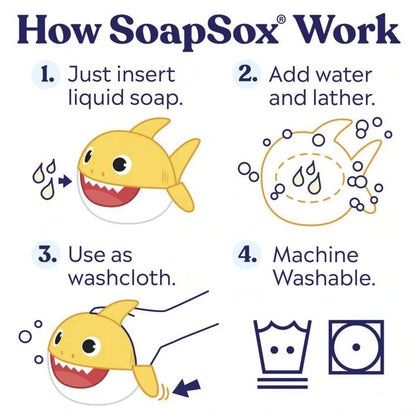 How SoapSox® Work

1. Just insert liquid soap.

2. Add water and lather.

3. Use as washcloth.

4. Machine Washable.